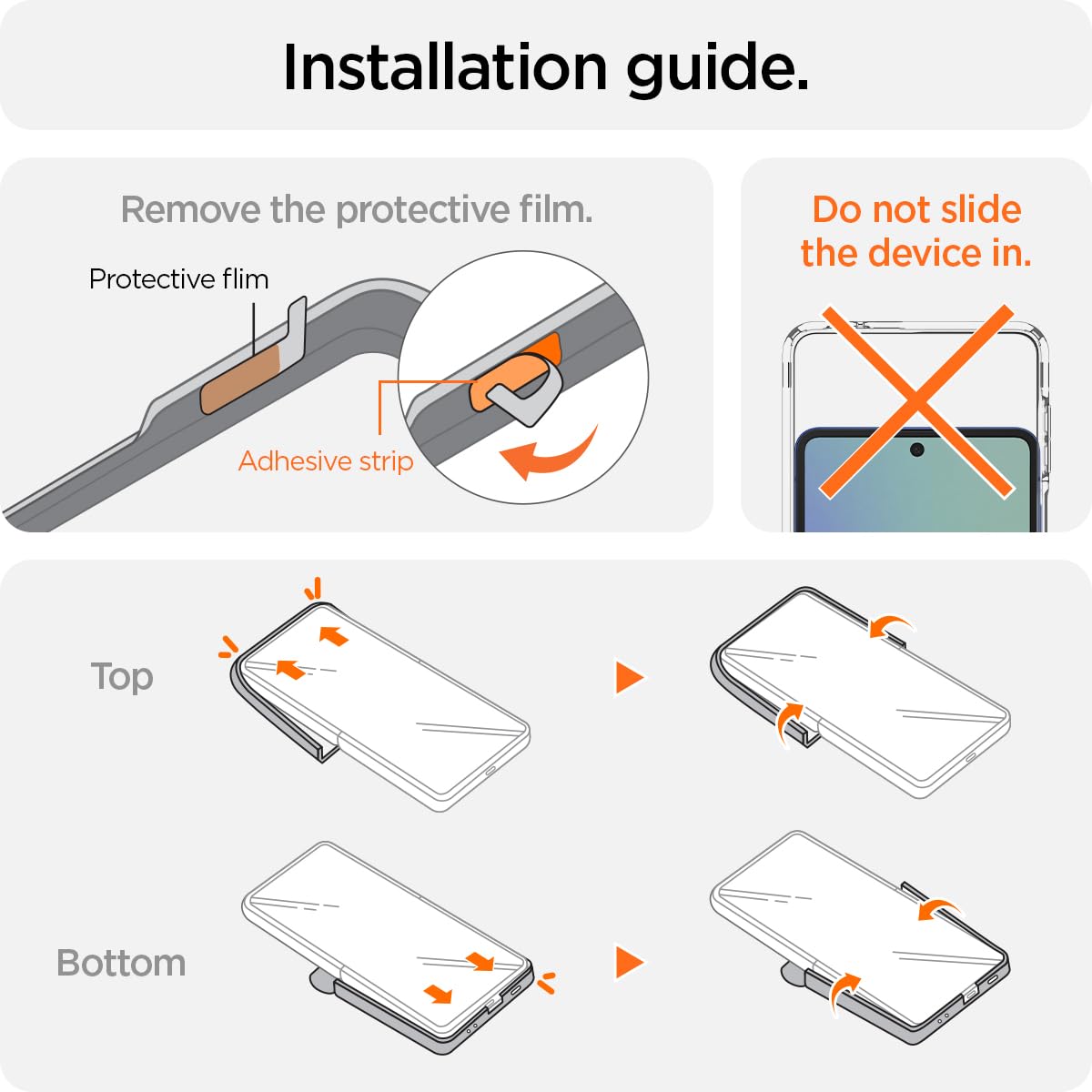 Installation guide.

Remove the protective film.

Protective flim

Adhesive strip

Do not slide the device in.

Top

Bottom