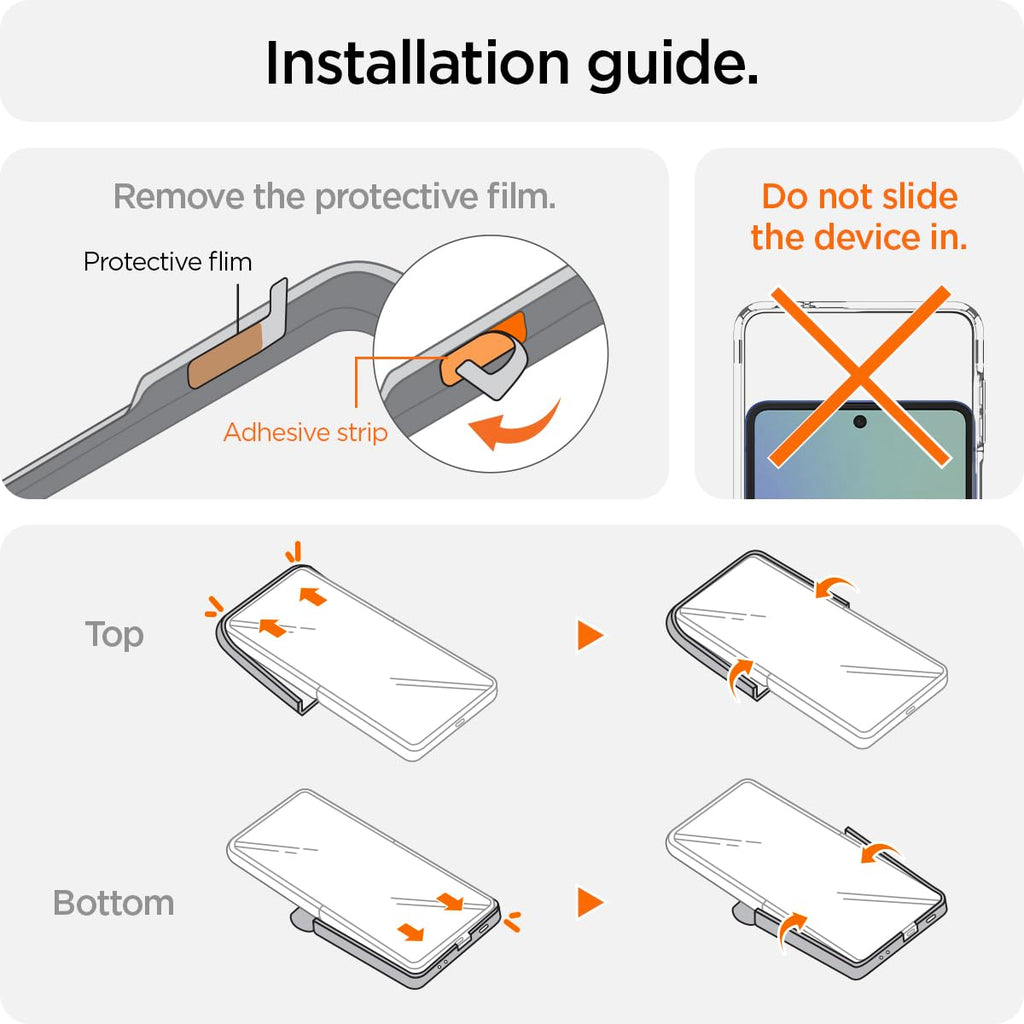 Installation guide.

Remove the protective film.

Protective flim

Adhesive strip

Do not slide the device in.

Top

Bottom