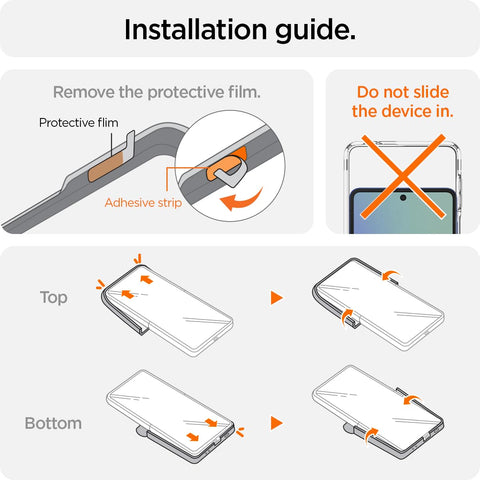 Installation guide.

Remove the protective film.

Protective flim

Adhesive strip

Do not slide the device in.

Top

Bottom