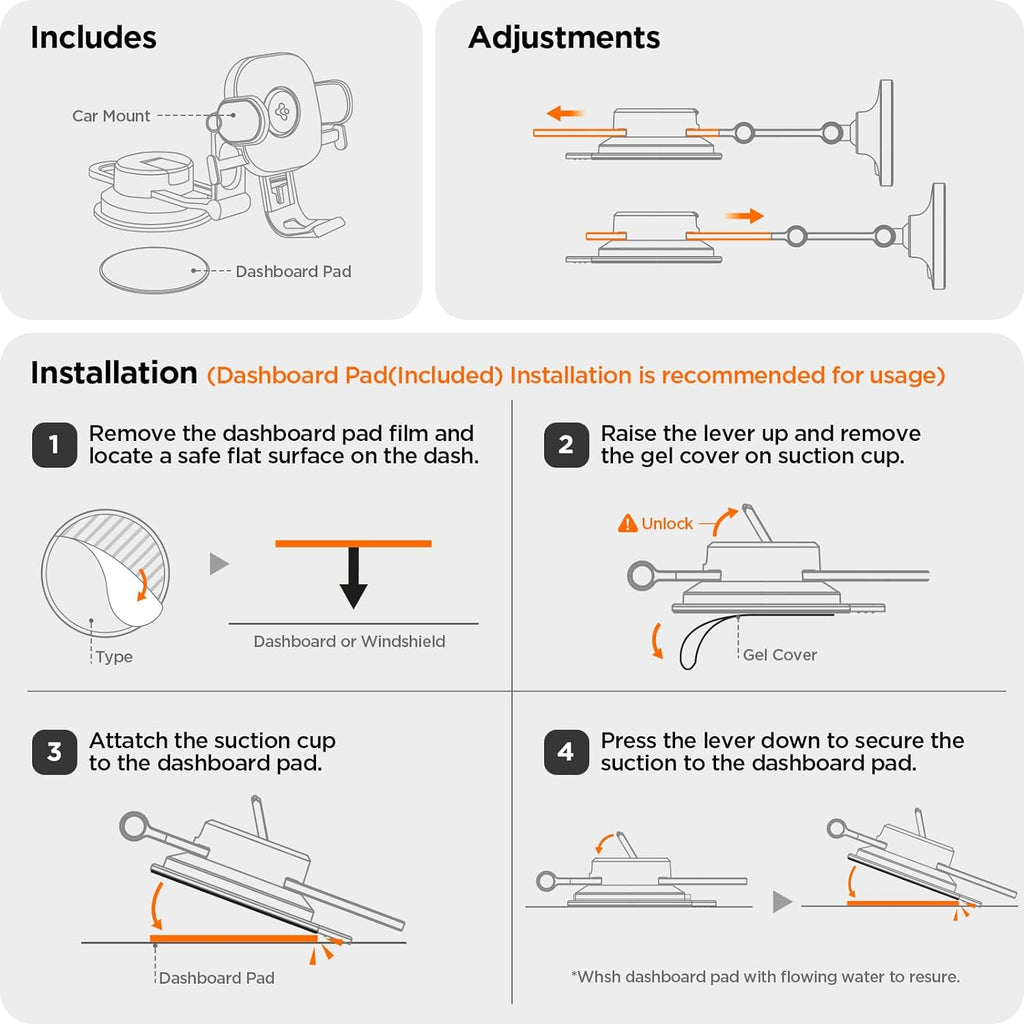 Includes

Car Mount

Dashboard Pad

Adjustments

Installation (Dashboard Pad(Included) Installation is recommended for usage)

1 Remove the dashboard pad film and locate a safe flat surface on the dash.

Type

Dashboard or Windshield

2 Raise the lever up and remove the gel cover on suction cup.

Unlock

Gel Cover

3 Attatch the suction cup to the dashboard pad.

Dashboard Pad

4 Press the lever down to secure the suction to the dashboard pad.

*Whsh dashboard pad with flowing water to resure.